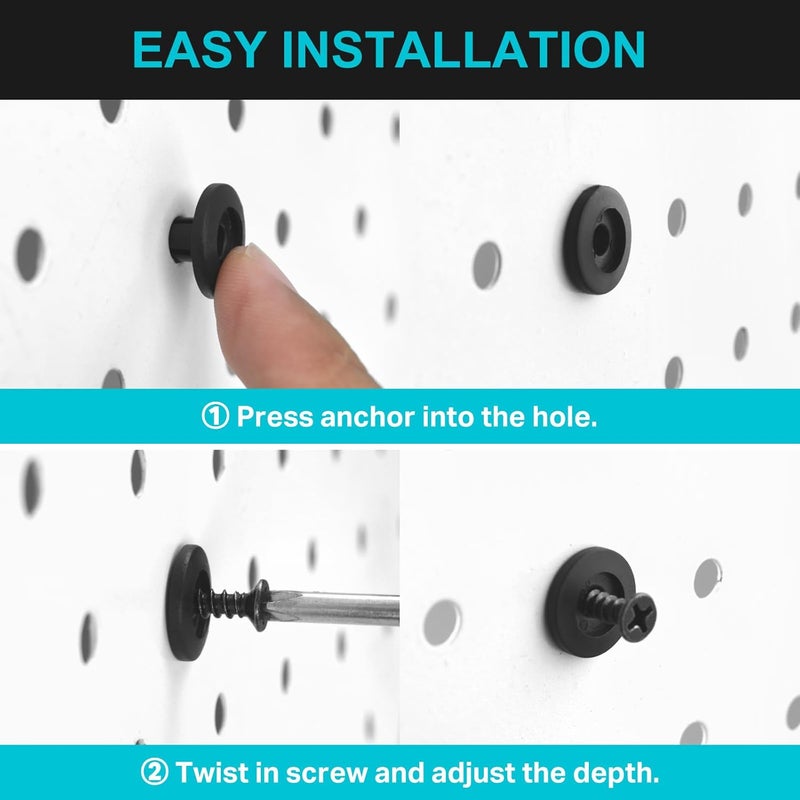 EASY INSTALLATION

① Press anchor into the hole.

② Twist in screw and adjust the depth.